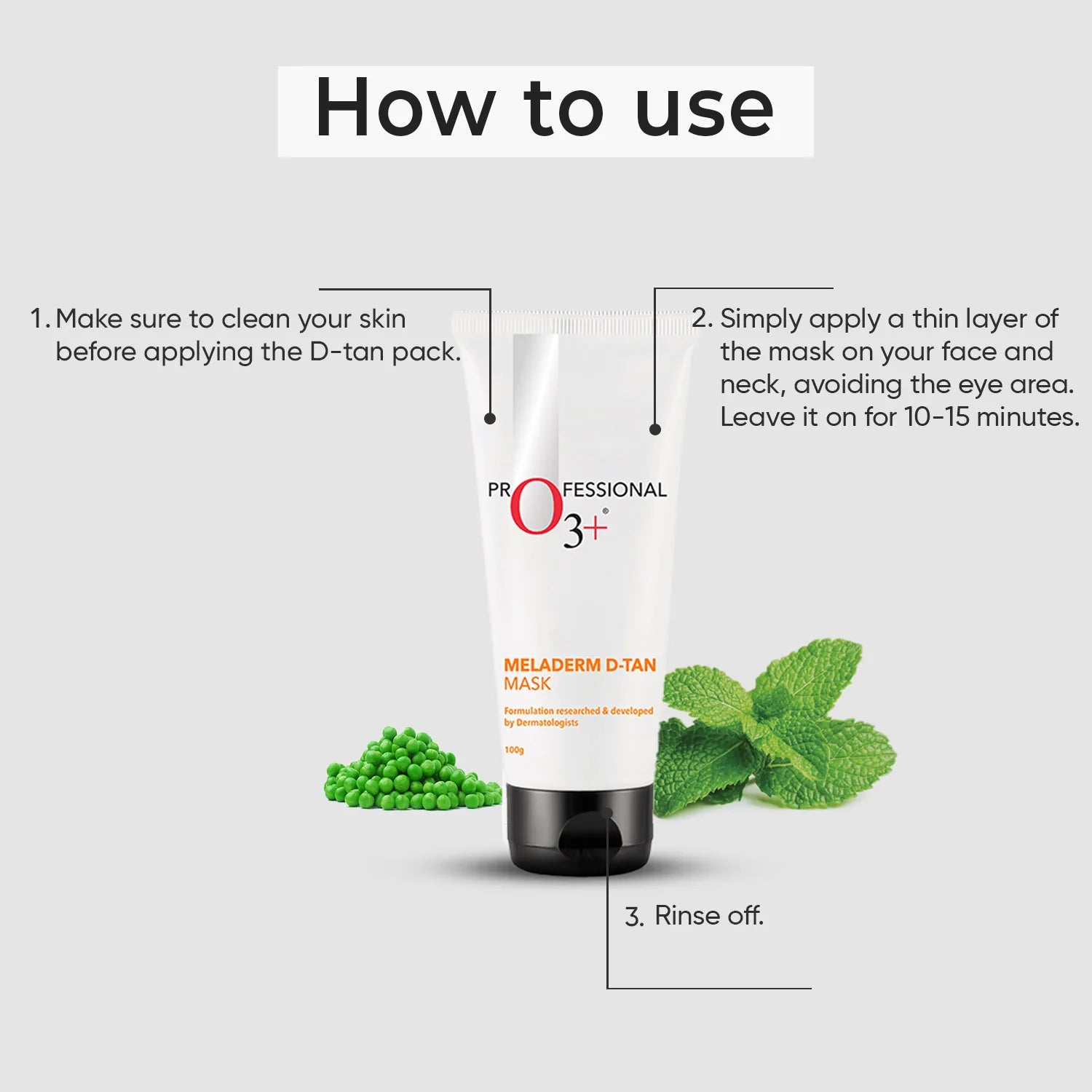 How to use

1. Make sure to clean your skin before applying the D-tan pack.

2. Simply apply a thin layer of the mask on your face and neck, avoiding the eye area. Leave it on for 10-15 minutes.

PROFESSIONAL
O3+®

MELADERM D-TAN
MASK

Formulation researched & developed by Dermatologists

100g

3. Rinse off.