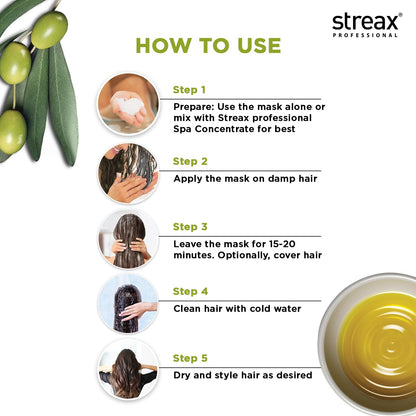 streax®
PROFESSIONAL

HOW TO USE

Step 1
Prepare: Use the mask alone or mix with Streax professional Spa Concentrate for best

Step 2
Apply the mask on damp hair

Step 3
Leave the mask for 15-20 minutes. Optionally, cover hair

Step 4
Clean hair with cold water

Step 5
Dry and style hair as desired