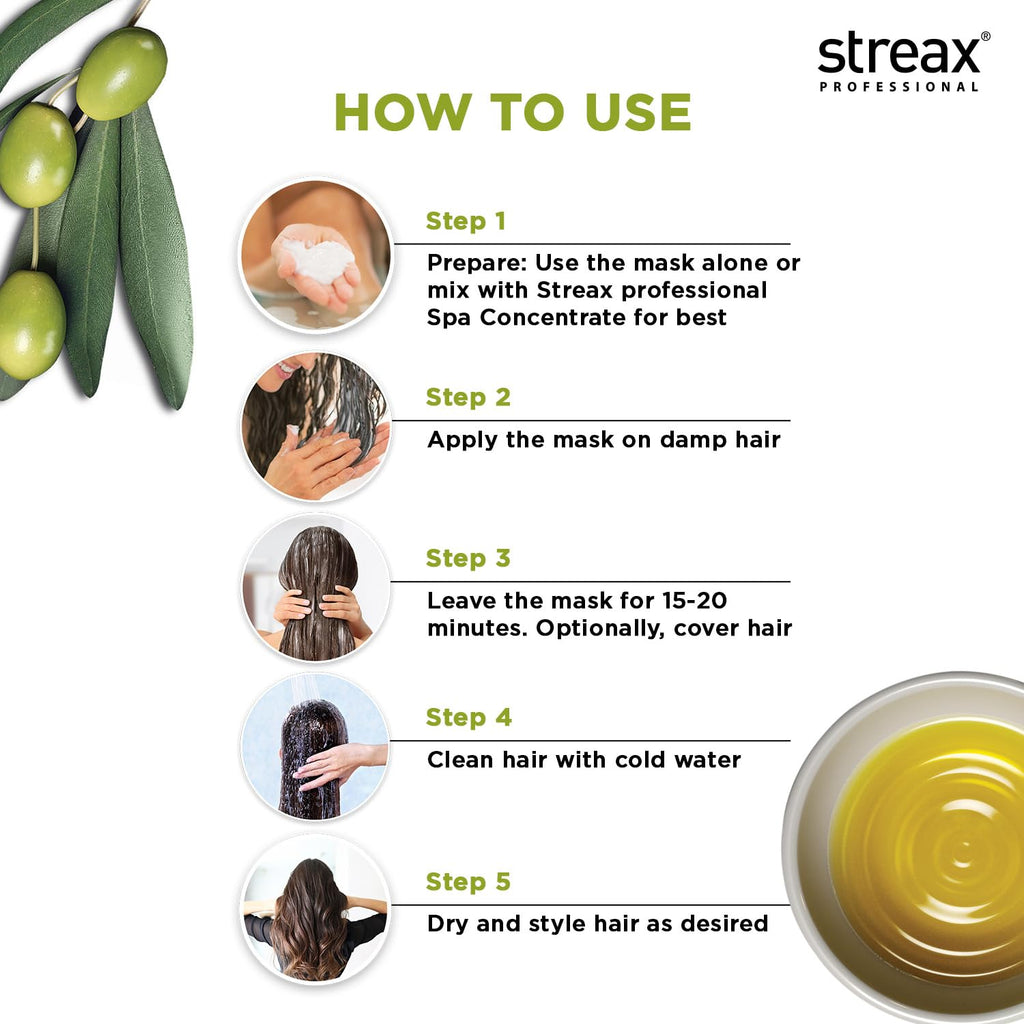 streax®
PROFESSIONAL

HOW TO USE

Step 1
Prepare: Use the mask alone or mix with Streax professional Spa Concentrate for best

Step 2
Apply the mask on damp hair

Step 3
Leave the mask for 15-20 minutes. Optionally, cover hair

Step 4
Clean hair with cold water

Step 5
Dry and style hair as desired