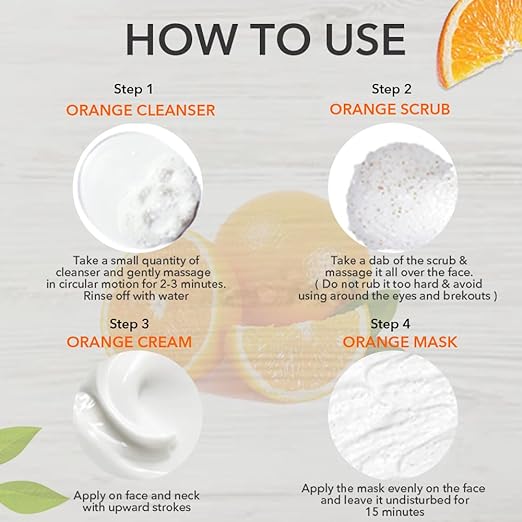 HOW TO USE

Step 1
ORANGE CLEANSER

Take a small quantity of cleanser and gently massage in circular motion for 2-3 minutes. Rinse off with water

Step 2
ORANGE SCRUB

Take a dab of the scrub & massage it all over the face. ( Do not rub it too hard & avoid using around the eyes and brekouts )

Step 3
ORANGE CREAM

Apply on face and neck with upward strokes

Step 4
ORANGE MASK

Apply the mask evenly on the face and leave it undisturbed for 15 minutes