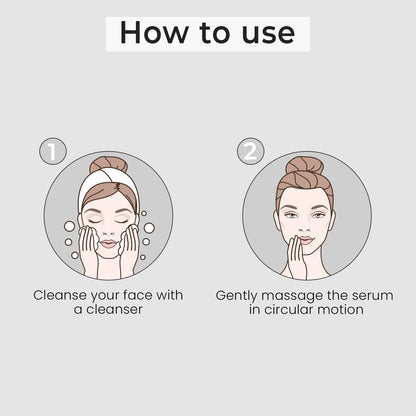 How to use

1

Cleanse your face with a cleanser

2

Gently massage the serum in circular motion