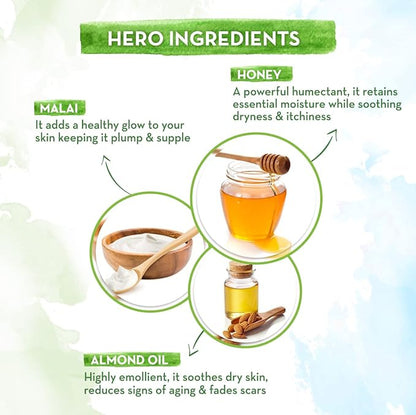 HERO INGREDIENTS

HONEY
A powerful humectant, it retains essential moisture while soothing dryness & itchiness

MALAI
It adds a healthy glow to your skin keeping it plump & supple

ALMOND OIL
Highly emollient, it soothes dry skin, reduces signs of aging & fades scars