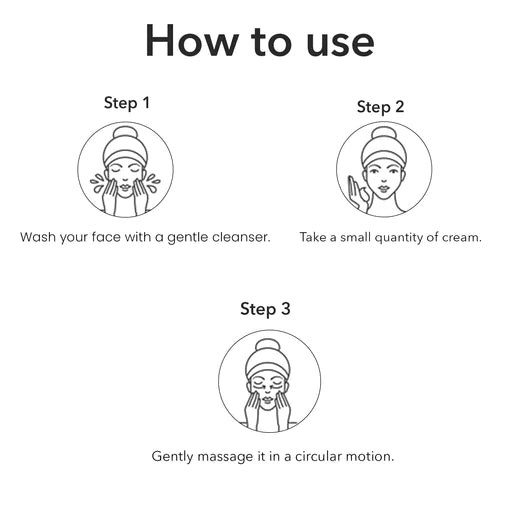 How to use

Step 1

Wash your face with a gentle cleanser.

Step 2

Take a small quantity of cream.

Step 3

Gently massage it in a circular motion.