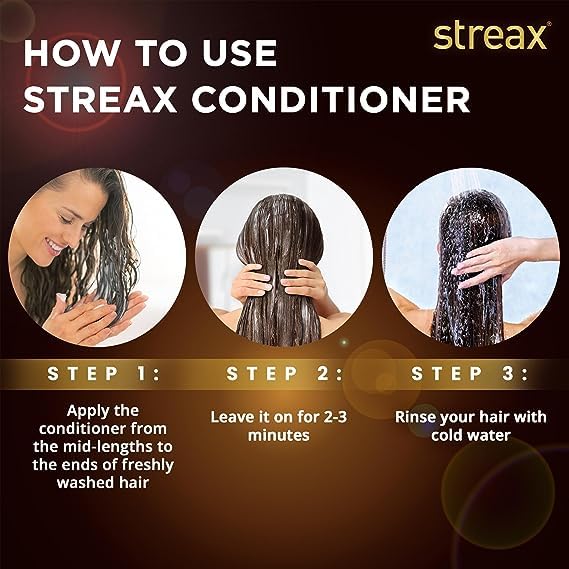 streax®

HOW TO USE STREAX CONDITIONER

STEP 1:

Apply the conditioner from the mid-lengths to the ends of freshly washed hair

STEP 2:

Leave it on for 2-3 minutes

STEP 3:

Rinse your hair with cold water