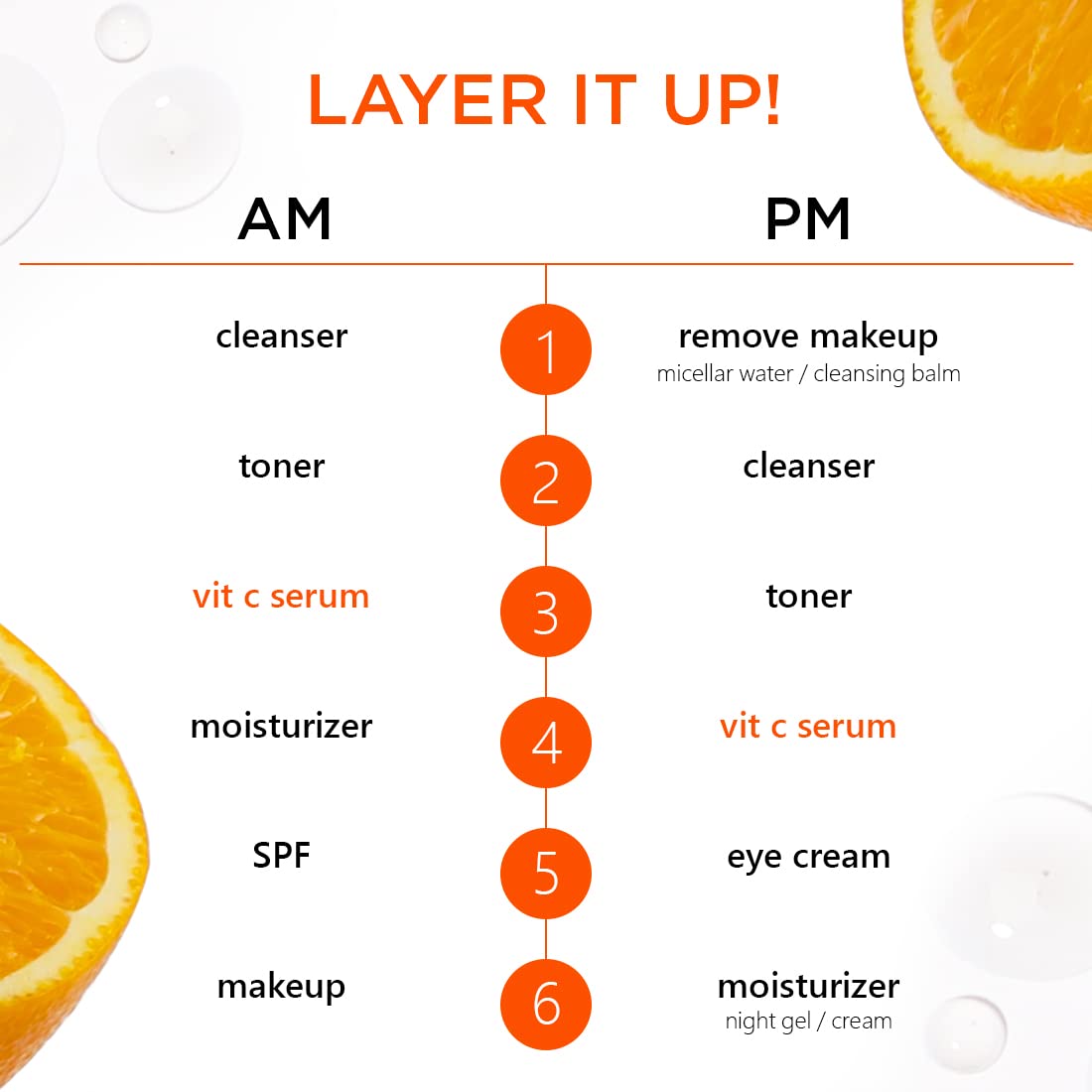 LAYER IT UP!

| AM | | PM |
|---|---|---|
| cleanser | 1 | remove makeup micellar water / cleansing balm |
| toner | 2 | cleanser |
| vit c serum | 3 | toner |
| moisturizer | 4 | vit c serum |
| SPF | 5 | eye cream |
| makeup | 6 | moisturizer night gel / cream |