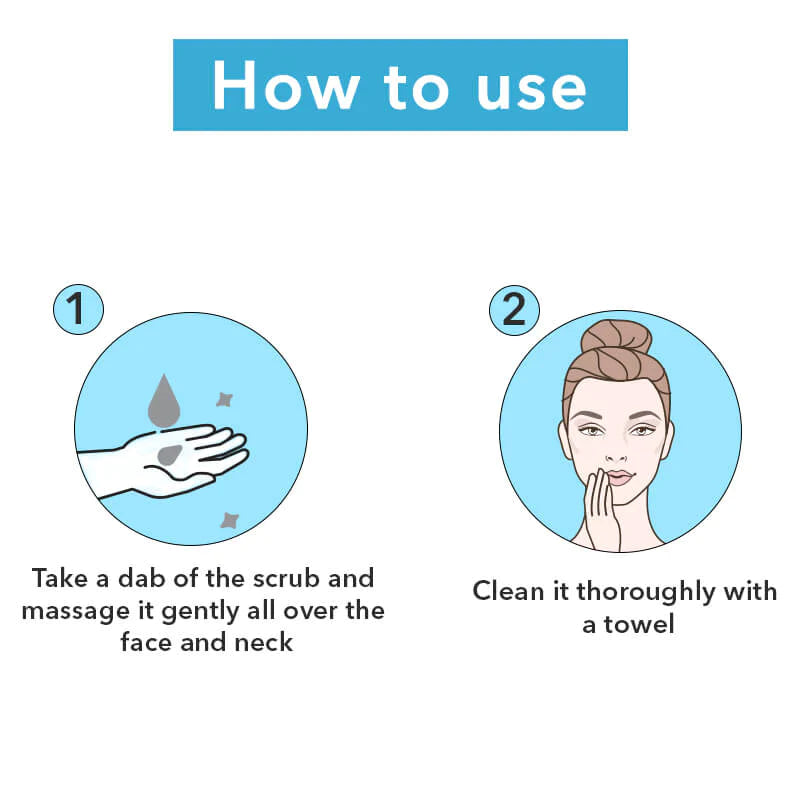 How to use

1

Take a dab of the scrub and massage it gently all over the face and neck

2

Clean it thoroughly with a towel