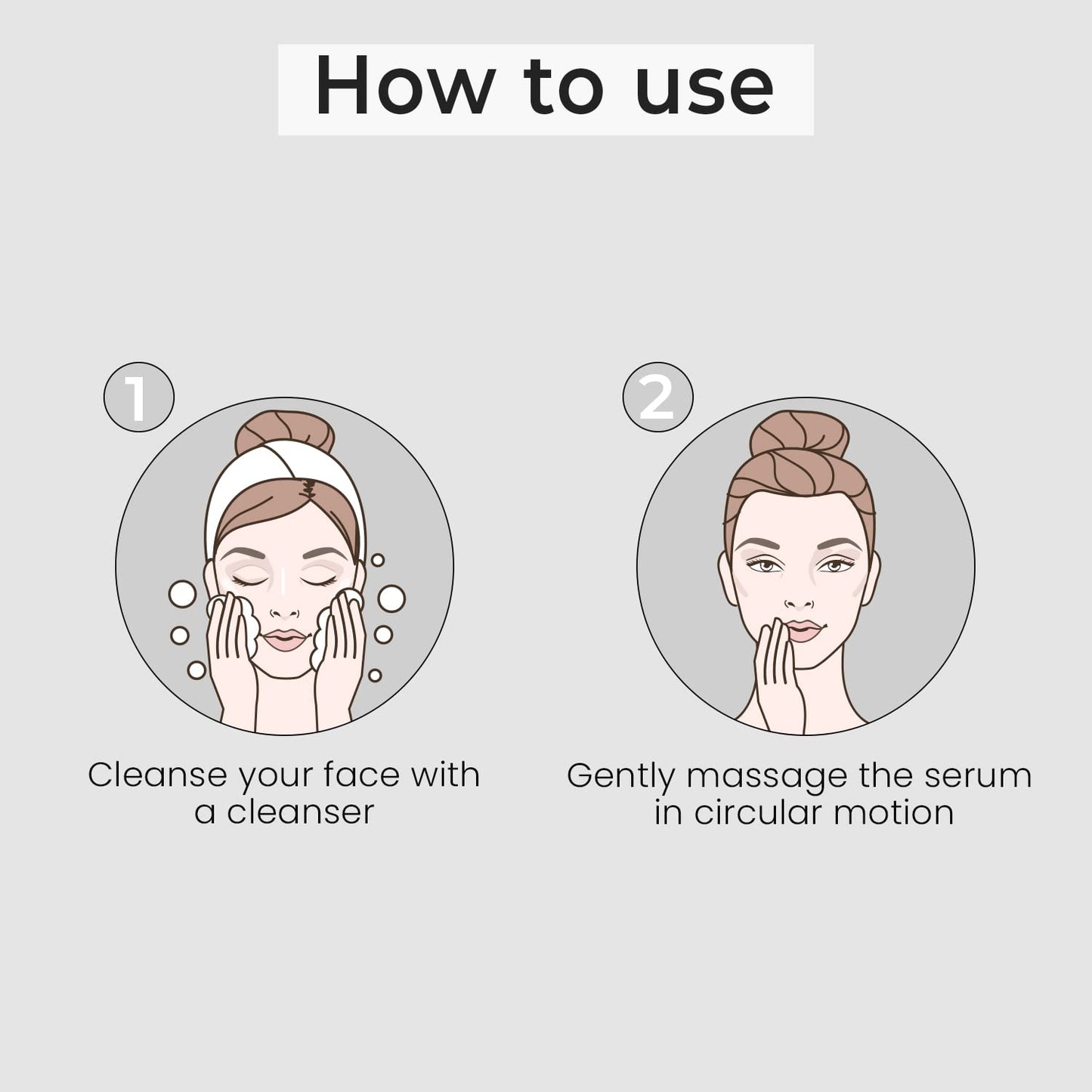 How to use

1

Cleanse your face with a cleanser

2

Gently massage the serum in circular motion